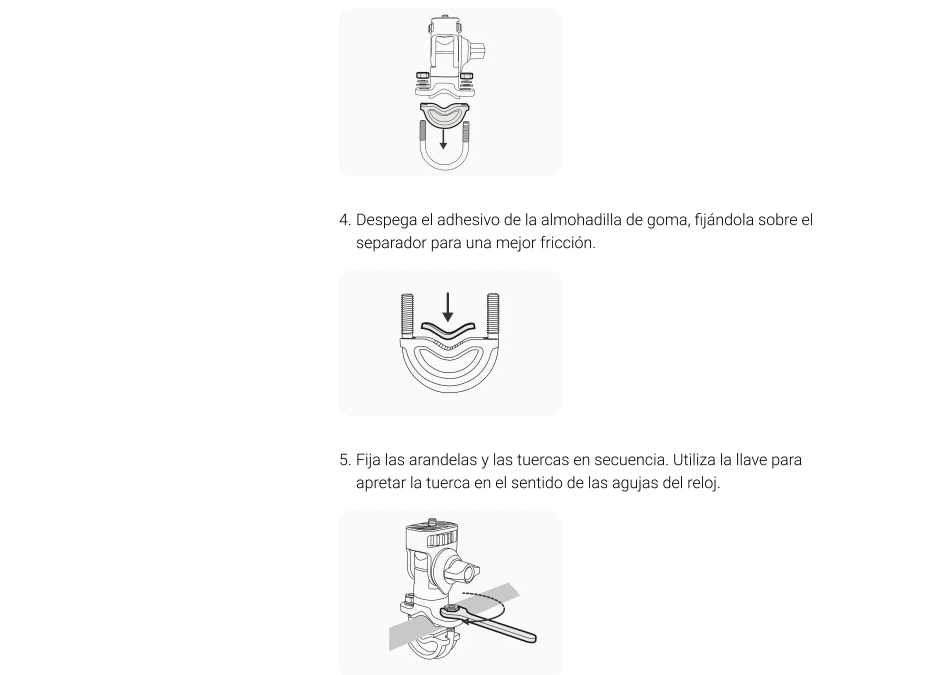 4. Despega el adhesivo de la almohadilla de goma, fijándola sobre el separador para una mejor fricción.

5. Fija las arandelas y las tuercas en secuencia. Utiliza la llave para apretar la tuerca en el sentido de las agujas del reloj.