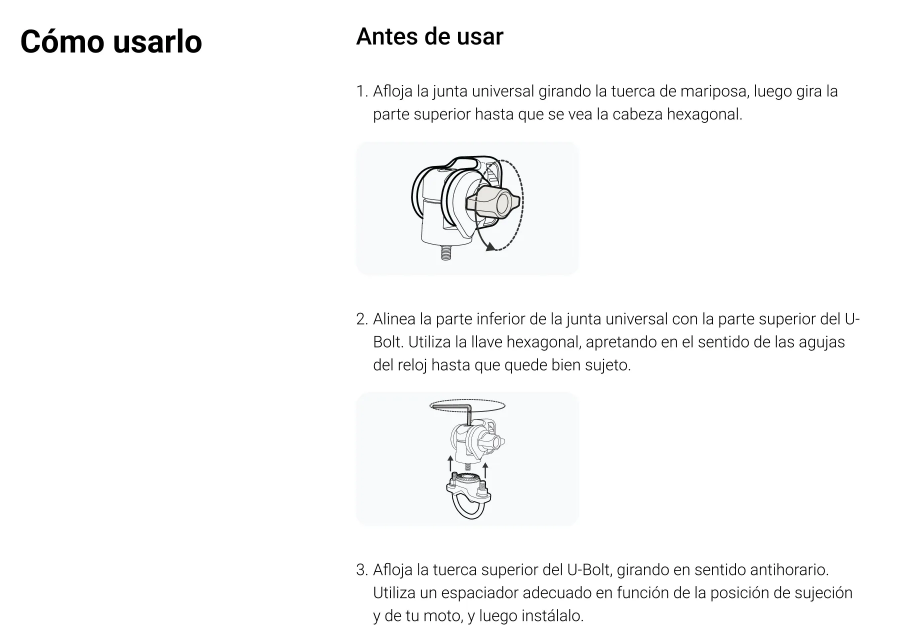 Cómo usarlo

Antes de usar

1. Afloja la junta universal girando la tuerca de mariposa, luego gira la parte superior hasta que se vea la cabeza hexagonal.

2. Alinea la parte inferior de la junta universal con la parte superior del U-Bolt. Utiliza la llave hexagonal, apretando en el sentido de las agujas del reloj hasta que quede bien sujeto.

3. Afloja la tuerca superior del U-Bolt, girando en sentido antihorario. Utiliza un espaciador adecuado en función de la posición de sujeción y de tu moto, y luego instálalo.